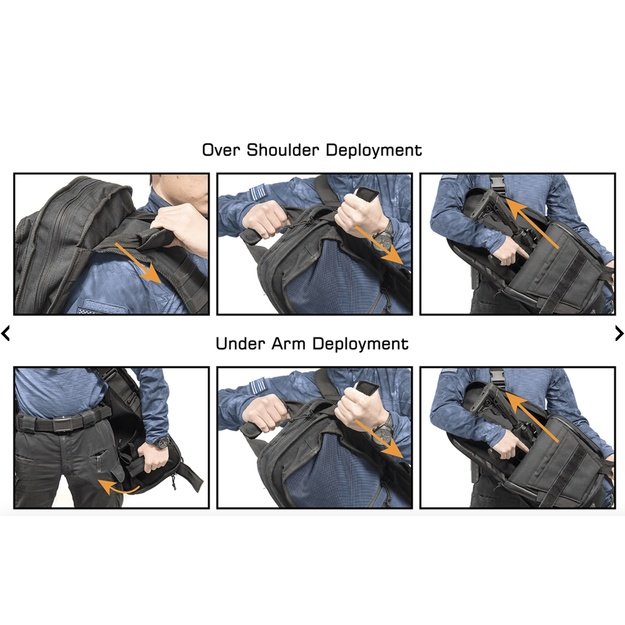 Over Shoulder Deployment

Under Arm Deployment